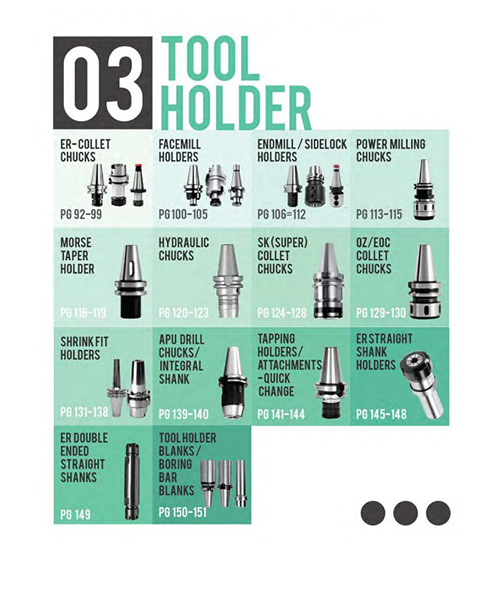 03 TOOL HOLDER

ER-COLLET CHUCKS
PG 92-99

FACEMILL HOLDERS
PG 100-105

ENDMILL / SIDELOCK HOLDERS
PG 106=112

POWER MILLING CHUCKS
PG 113-115

MORSE TAPER HOLDER
PG 116-119

HYDRAULIC CHUCKS
PG 120-123

SK (SUPER) COLLET CHUCKS
PG 124-128

OZ/EOC COLLET CHUCKS
PG 129-130

SHRINK FIT HOLDERS
PG 131-138

APU DRILL CHUCKS/ INTEGRAL SHANK
PG 139-140

TAPPING HOLDERS/ ATTACHMENTS -QUICK CHANGE
PG 141-144

ER STRAIGHT SHANK HOLDERS
PG 145-148

ER DOUBLE ENDED STRAIGHT SHANKS
PG 149

TOOL HOLDER BLANKS / BORING BAR BLANKS
PG 150-151